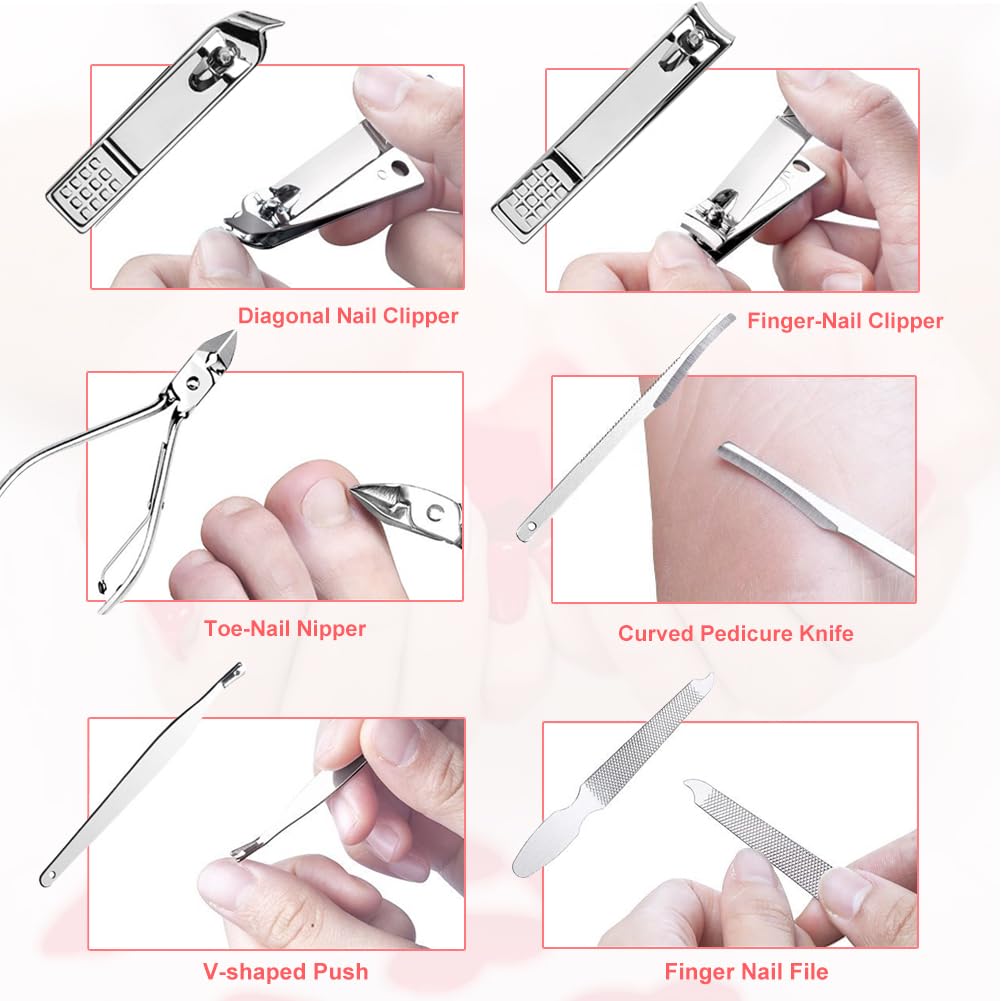 Diagonal Nail Clipper

Finger-Nail Clipper

Toe-Nail Nipper

Curved Pedicure Knife

V-shaped Push

Finger Nail File